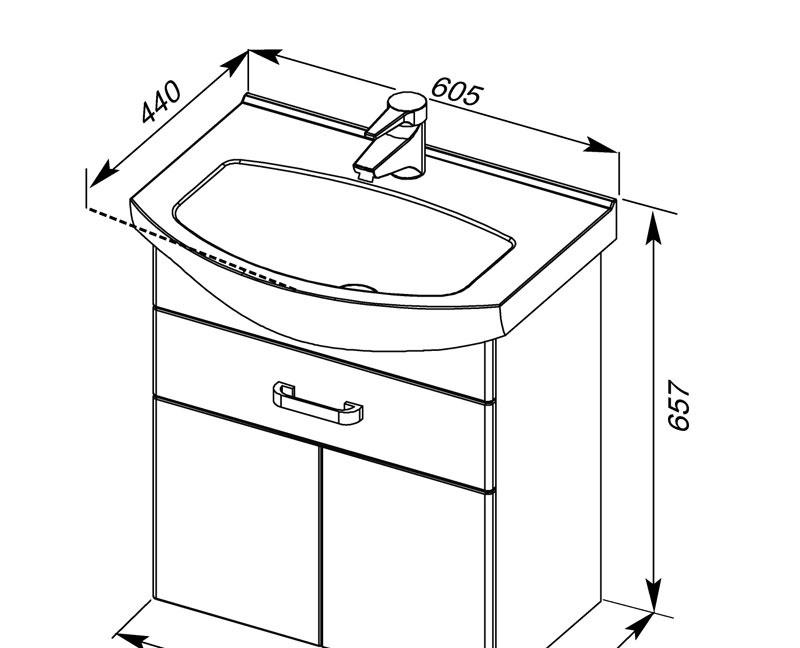 440
605
657