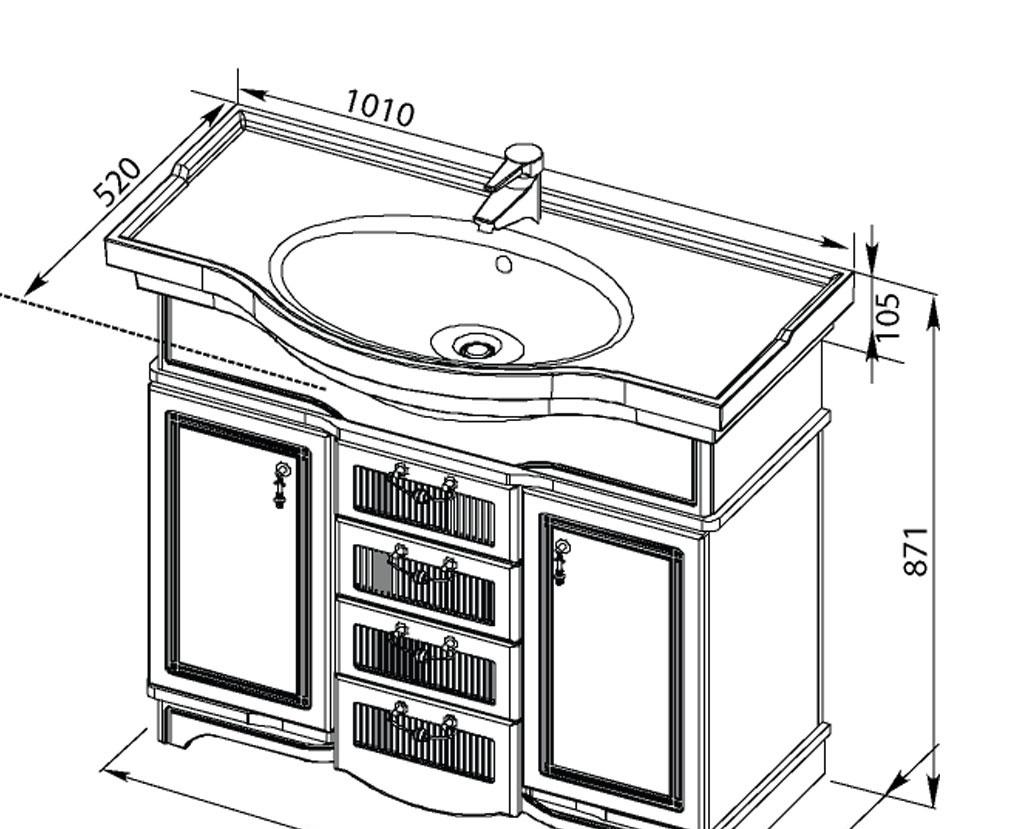 1010
520
105
871