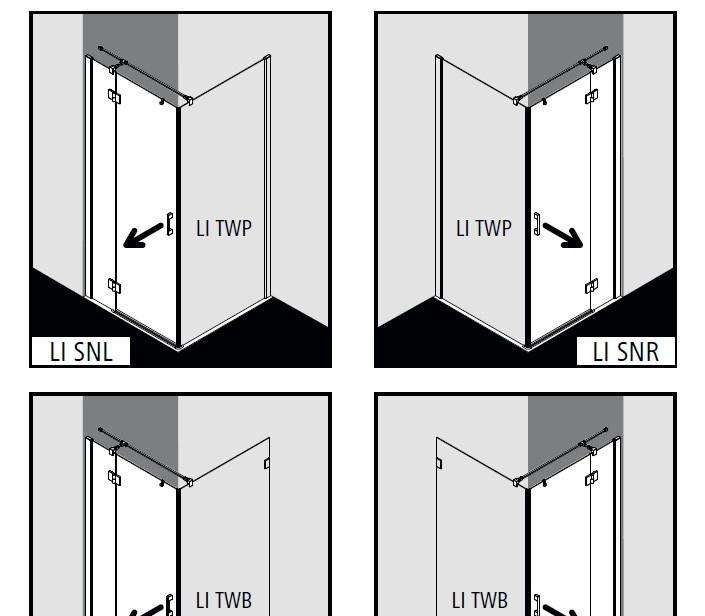 LI TWP

LI SNL

LI TWP

LI SNR

LI TWB

LI TWB