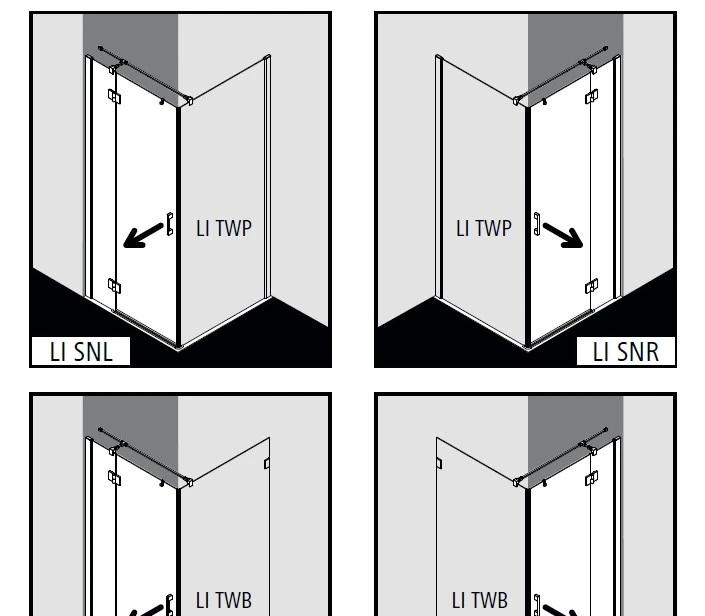 LI TWP

LI SNL

LI TWP

LI SNR

LI TWB

LI TWB