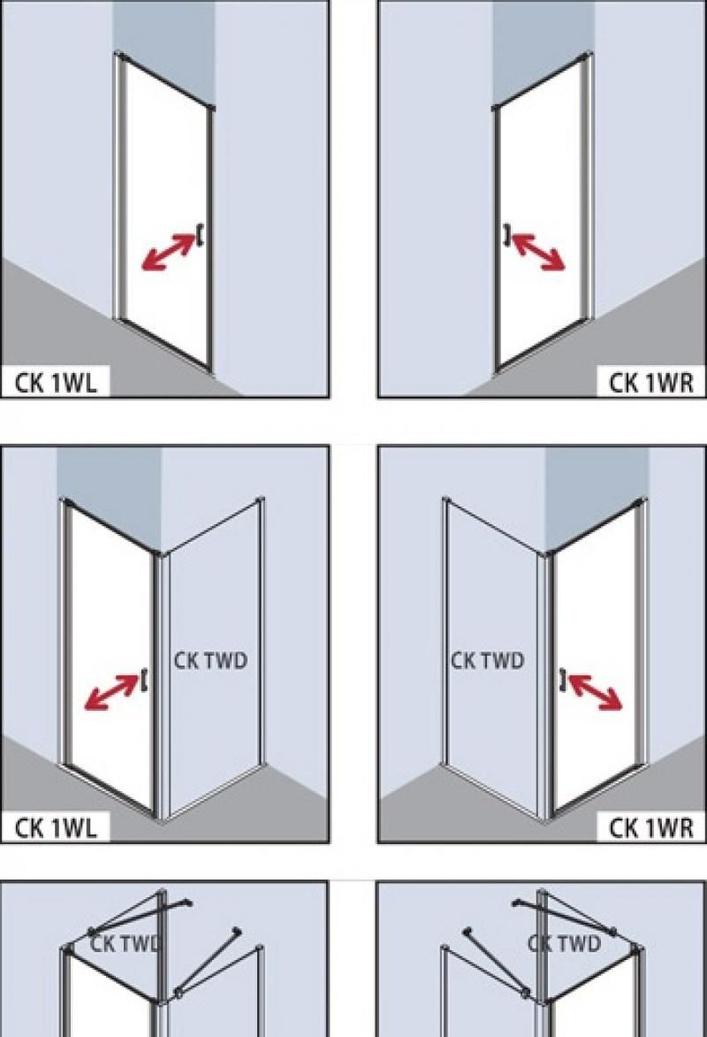 CK 1WL

CK 1WR

CK TWD

CK 1WL

CK TWD

CK 1WR

CK TWD

CK TWD