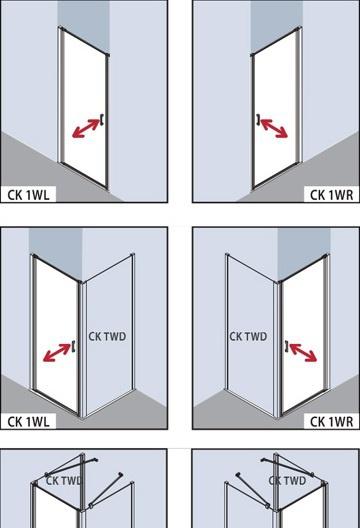 CK 1WL

CK 1WR

CK TWD

CK 1WL

CK TWD

CK 1WR

CK TWD

CK TWD