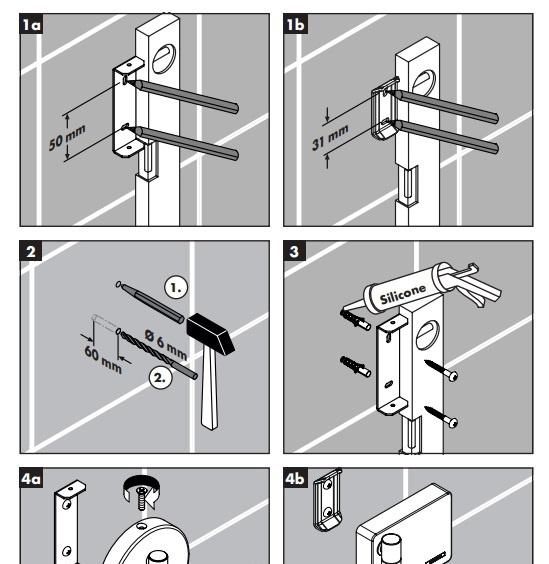 1a

50 mm

1b

31 mm

2

1.

Ø 6 mm

60 mm

2.

3

Silicone

4a

4b